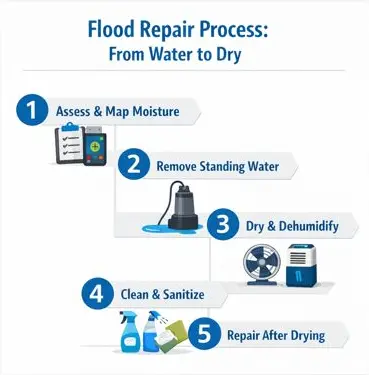 Flood Repair Process:
From Water to Dry

1 Assess & Map Moisture

2 Remove Standing Water

3 Dry & Dehumidify

4 Clean & Sanitize

5 Repair After Drying