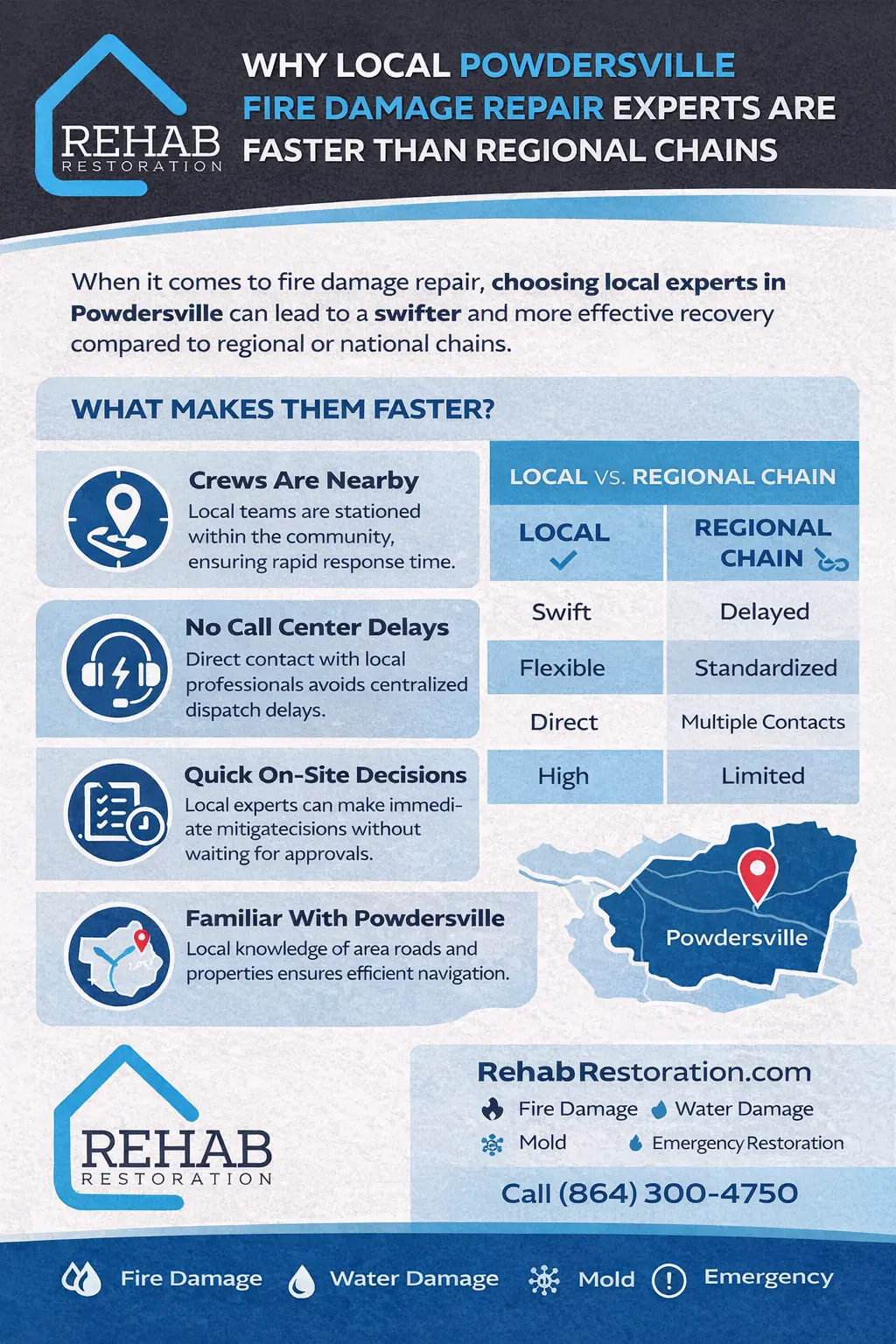 REHAB
RESTORATION

WHY LOCAL POWDERSVILLE FIRE DAMAGE REPAIR EXPERTS ARE FASTER THAN REGIONAL CHAINS

When it comes to fire damage repair, choosing local experts in Powdersville can lead to a swifter and more effective recovery compared to regional or national chains.

WHAT MAKES THEM FASTER?

Crews Are Nearby
Local teams are stationed within the community, ensuring rapid response time.

No Call Center Delays
Direct contact with local professionals avoids centralized dispatch delays.

Quick On-Site Decisions
Local experts can make immediate mitigatecisions without waiting for approvals.

Familiar With Powdersville
Local knowledge of area roads and properties ensures efficient navigation.

LOCAL VS. REGIONAL CHAIN

| LOCAL | REGIONAL CHAIN |
|---|---|
| Swift | Delayed |
| Flexible | Standardized |
| Direct | Multiple Contacts |
| High | Limited |

Powdersville

REHAB
RESTORATION

RehabRestoration.com
Fire Damage Water Damage
Mold Emergency Restoration
Call (864) 300-4750

Fire Damage Water Damage Mold Emergency